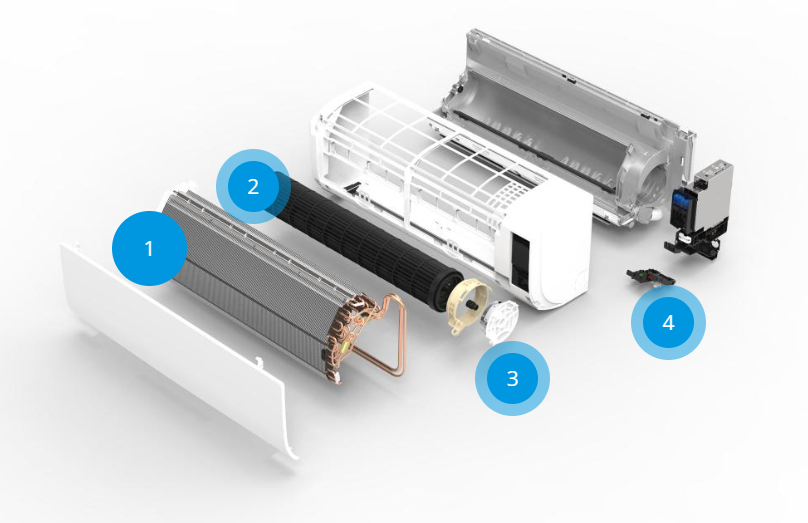 2

1

3

4